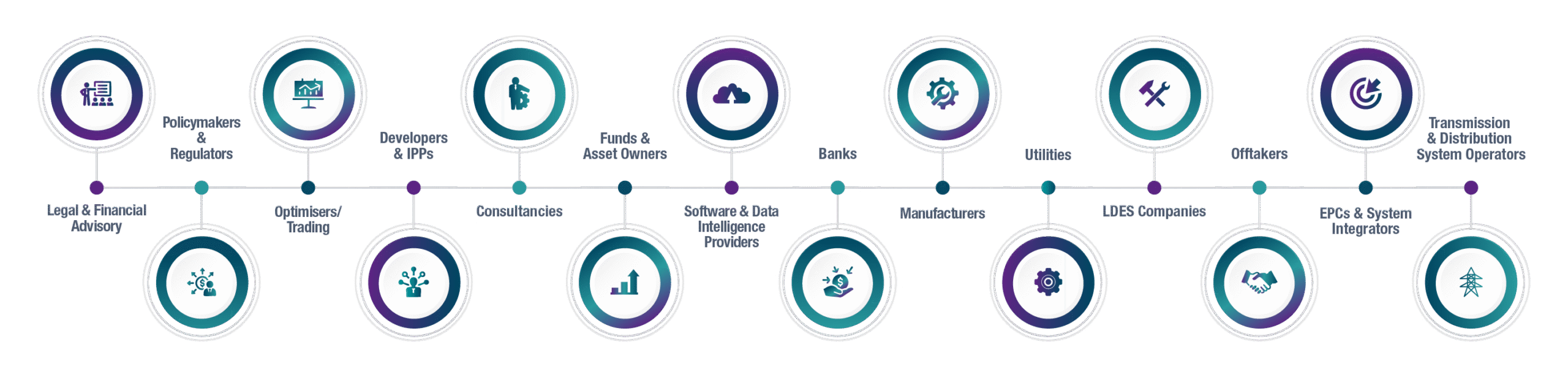 Legal & Financial Advisory

Policymakers & Regulators

Optimisers/ Trading

Developers & IPPs

Consultancies

Funds & Asset Owners

Software & Data Intelligence Providers

Banks

Manufacturers

Utilities

LDES Companies

Offtakers

EPCs & System Integrators

Transmission & Distribution System Operators